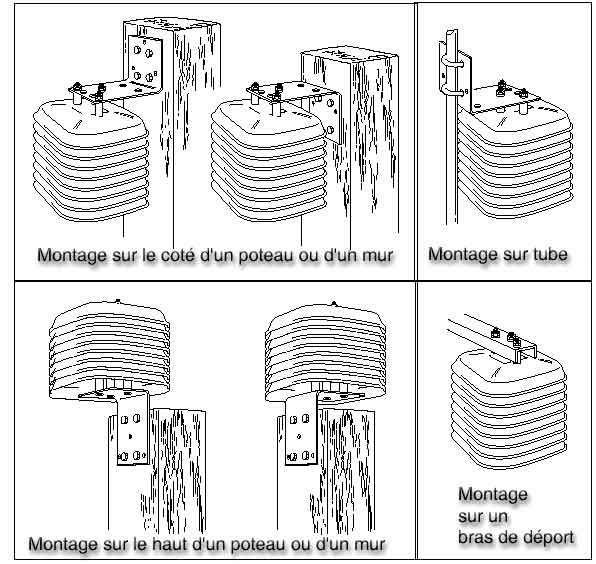 Montage sur le coté d'un poteau ou d'un mur

Montage sur tube

Montage sur le haut d'un poteau ou d'un mur

Montage sur un bras de déport